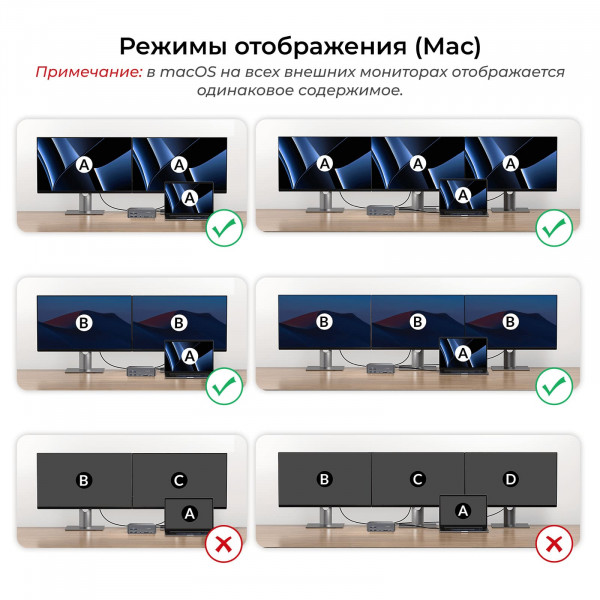 Режимы отображения (Mac)
Примечание: в macOS на всех внешних мониторах отображается одинаковое содержимое.

A A A

A A A A

B B A

B B B A

B C A

B C D A