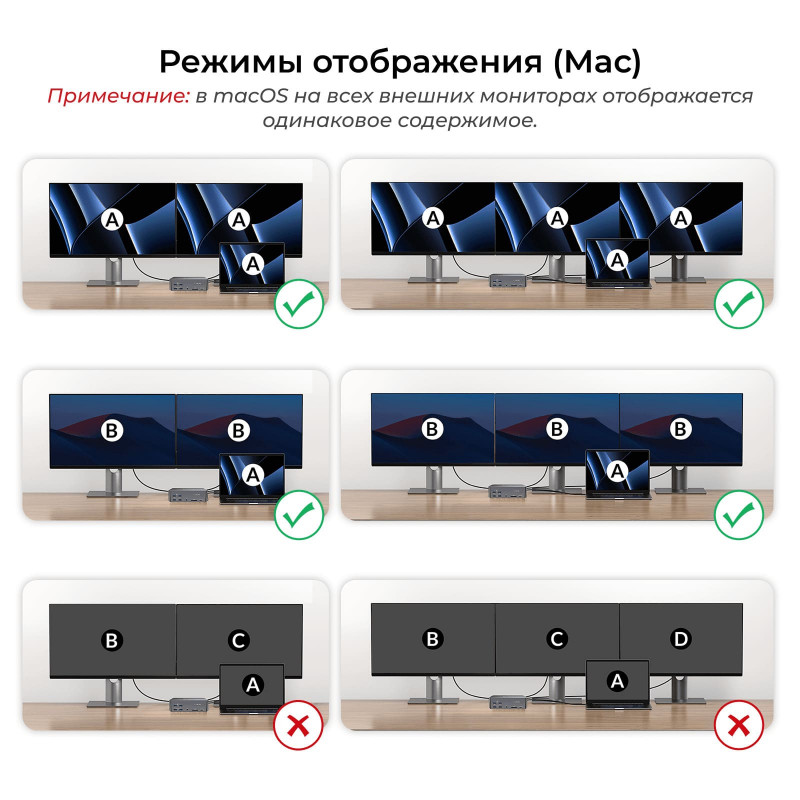 Режимы отображения (Mac)
Примечание: в macOS на всех внешних мониторах отображается одинаковое содержимое.

A A A

A A A A

B B A

B B B A

B C A

B C D A