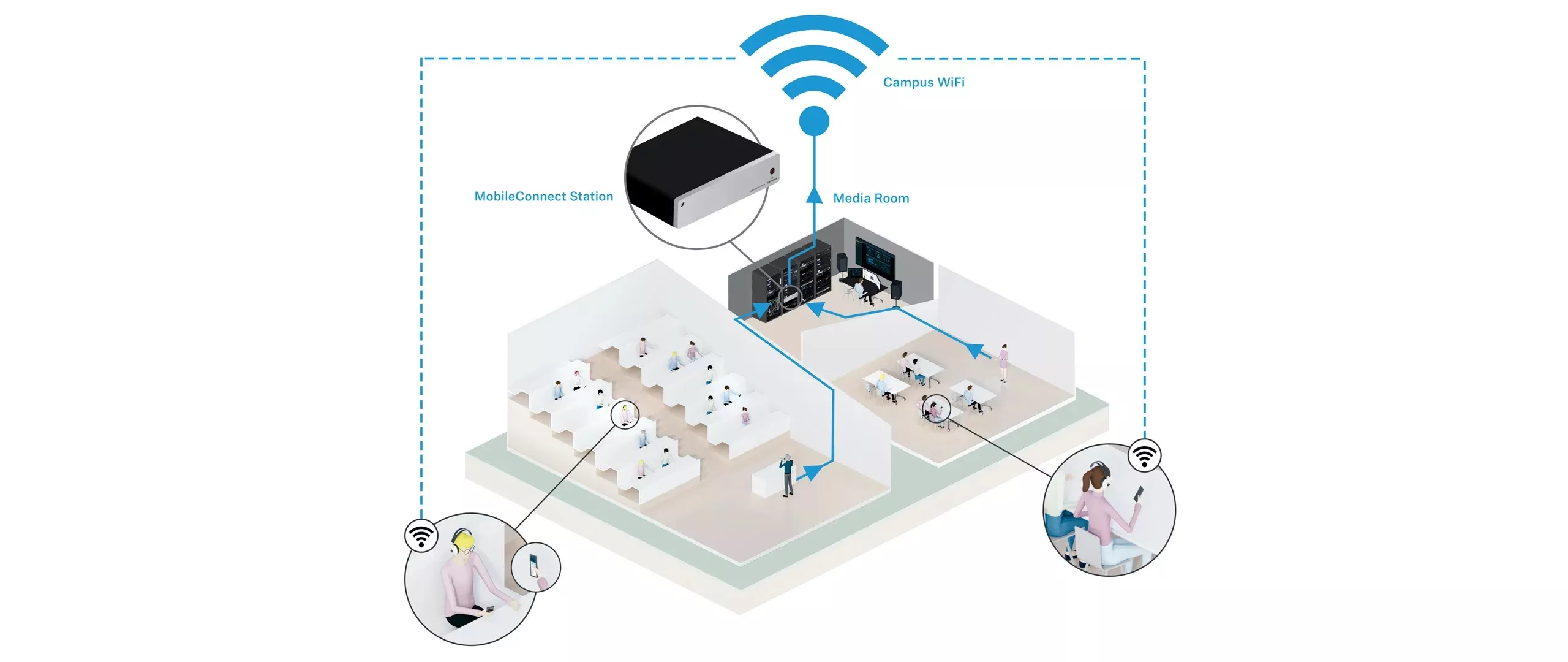 Campus WiFi

MobileConnect Station

Media Room