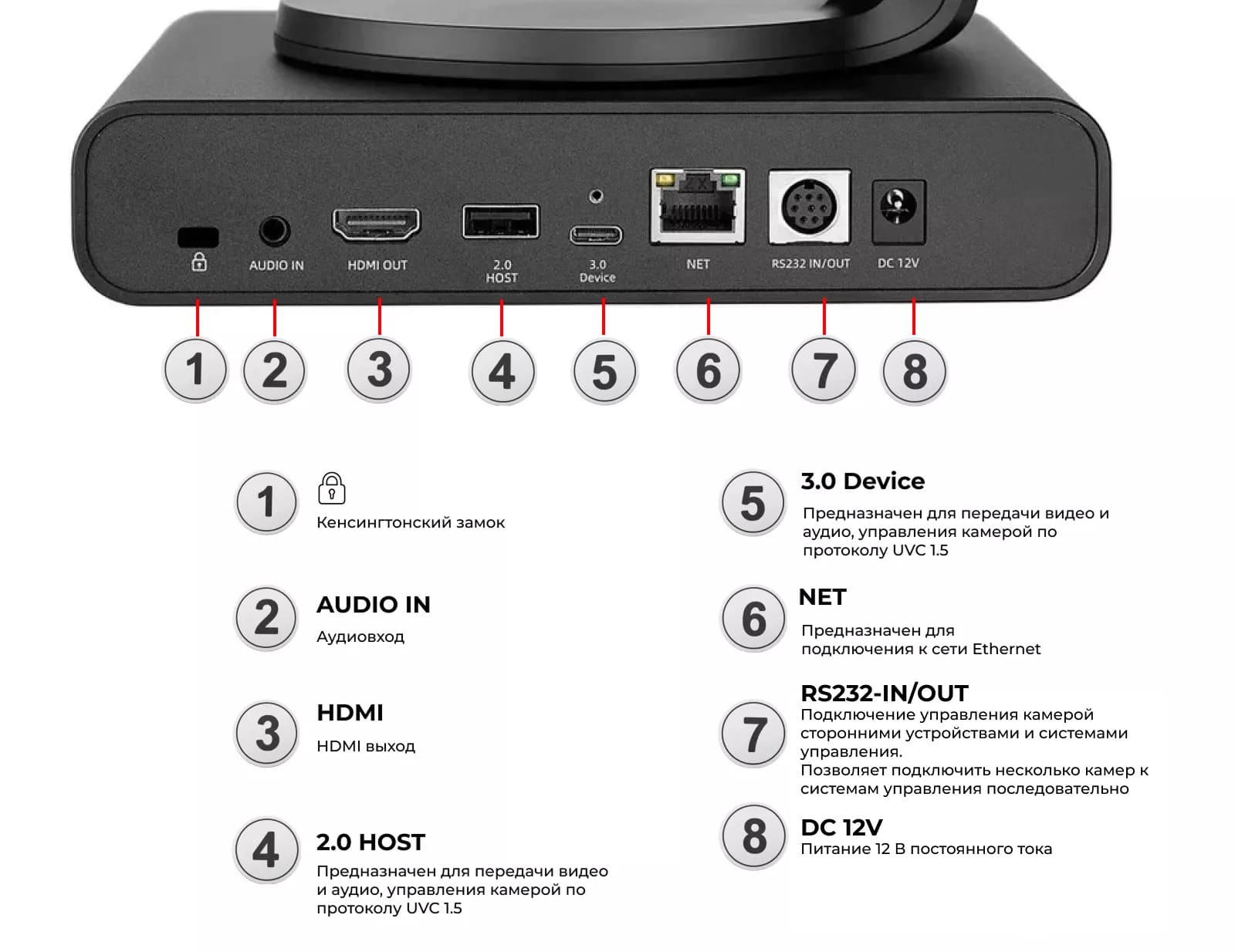 AUDIO IN HDMI OUT 2.0 HOST 3.0 Device NET RS232 IN/OUT DC 12V

1 2 3 4 5 6 7 8

1
Кенсингтонский замок

2
AUDIO IN
Аудиовход

3
HDMI
HDMI выход

4
2.0 HOST
Предназначен для передачи видео и аудио, управления камерой по протоколу UVC 1.5

5
3.0 Device
Предназначен для передачи видео и аудио, управления камерой по протоколу UVC 1.5

6
NET
Предназначен для подключения к сети Ethernet

7
RS232-IN/OUT
Подключение управления камерой сторонними устройствами и системами управления.
Позволяет подключить несколько камер к системам управления последовательно

8
DC 12V
Питание 12 В постоянного тока