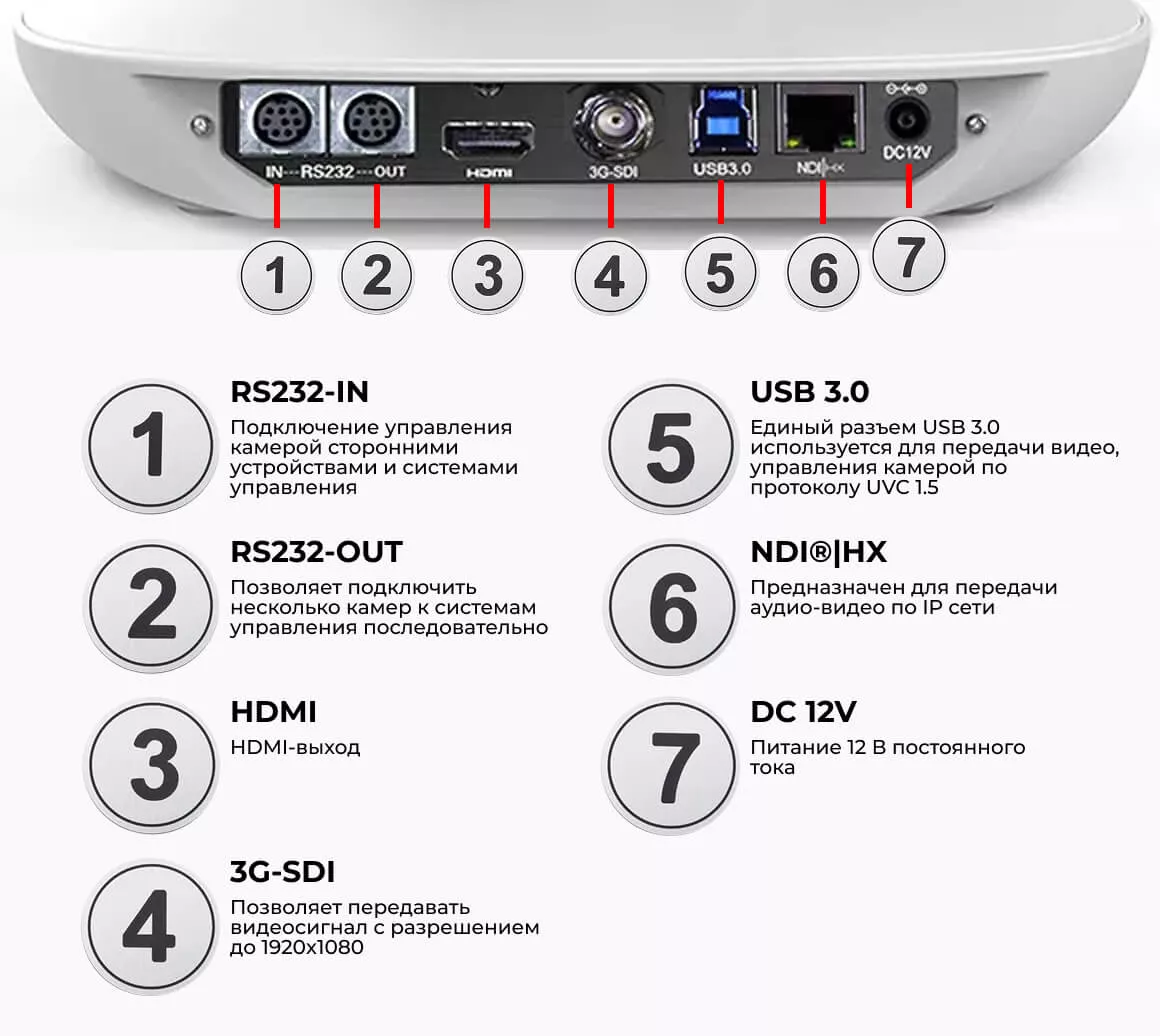 IN---RS232---OUT
HDMI
3G-SDI
USB3.0
NDI|HX
DC12V

1 2 3 4 5 6 7

1
RS232-IN
Подключение управления камерой сторонними устройствами и системами управления

2
RS232-OUT
Позволяет подключить несколько камер к системам управления последовательно

3
HDMI
HDMI-выход

4
3G-SDI
Позволяет передавать видеосигнал с разрешением до 1920x1080

5
USB 3.0
Единый разъем USB 3.0 используется для передачи видео, управления камерой по протоколу UVC 1.5

6
NDI®|HX
Предназначен для передачи аудио-видео по IP сети

7
DC 12V
Питание 12 В постоянного тока